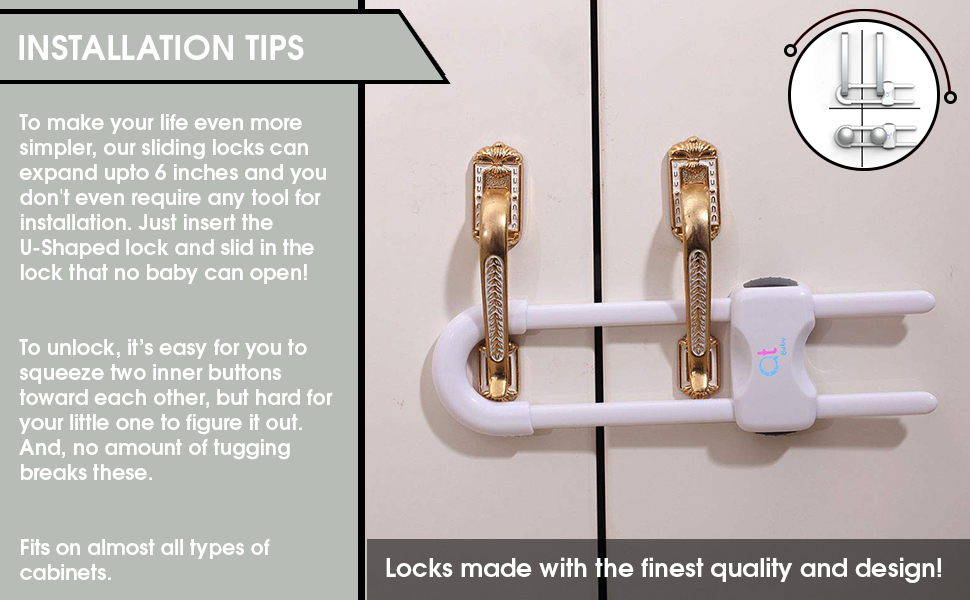 INSTALLATION TIPS

To make your life even more simpler, our sliding locks can expand upto 6 inches and you don't even require any tool for installation. Just insert the U-Shaped lock and slid in the lock that no baby can open!

To unlock, it's easy for you to squeeze two inner buttons toward each other, but hard for your little one to figure it out. And, no amount of tugging breaks these.

Fits on almost all types of cabinets.

Qt Baby

Locks made with the finest quality and design!