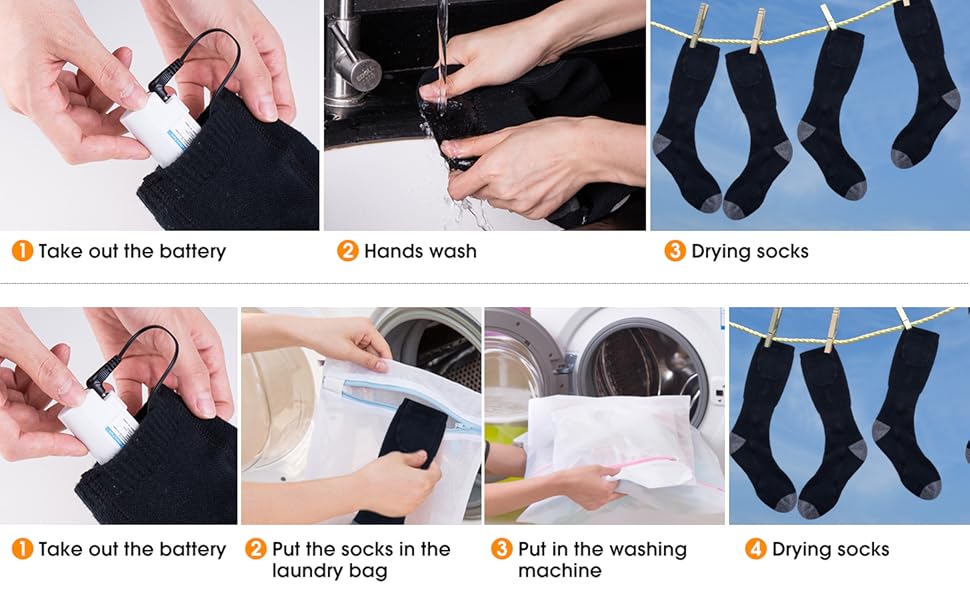 1 Take out the battery

2 Hands wash

3 Drying socks

1 Take out the battery

2 Put the socks in the laundry bag

3 Put in the washing machine

4 Drying socks