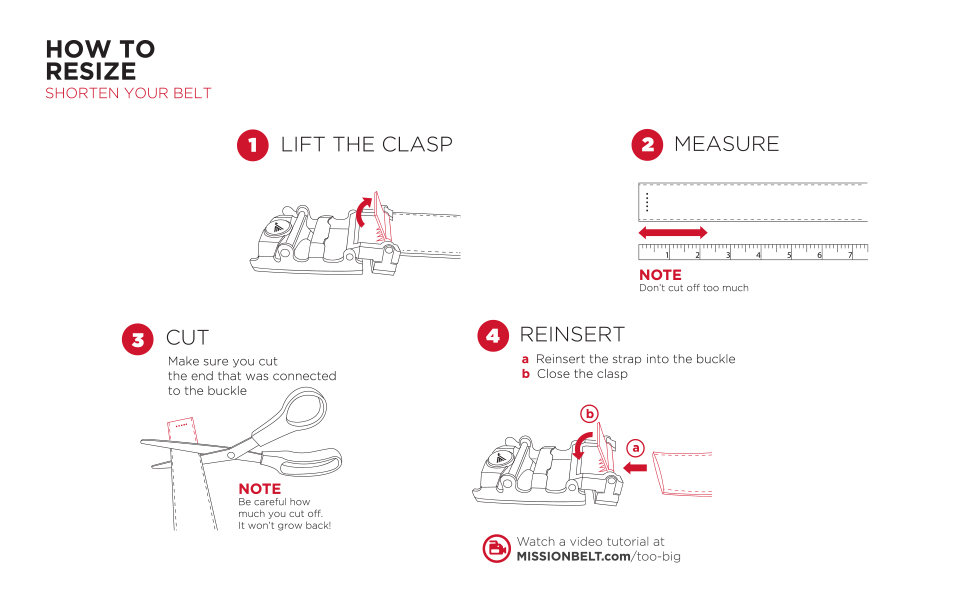 HOW TO
RESIZE
SHORTEN YOUR BELT

1 LIFT THE CLASP

2 MEASURE

1 2 3 4 5 6 7

NOTE
Don't cut off too much

3 CUT

Make sure you cut the end that was connected to the buckle

NOTE
Be careful how much you cut off. It won't grow back!

4 REINSERT

a Reinsert the strap into the buckle
b Close the clasp

b
a

Watch a video tutorial at
MISSIONBELT.com/too-big