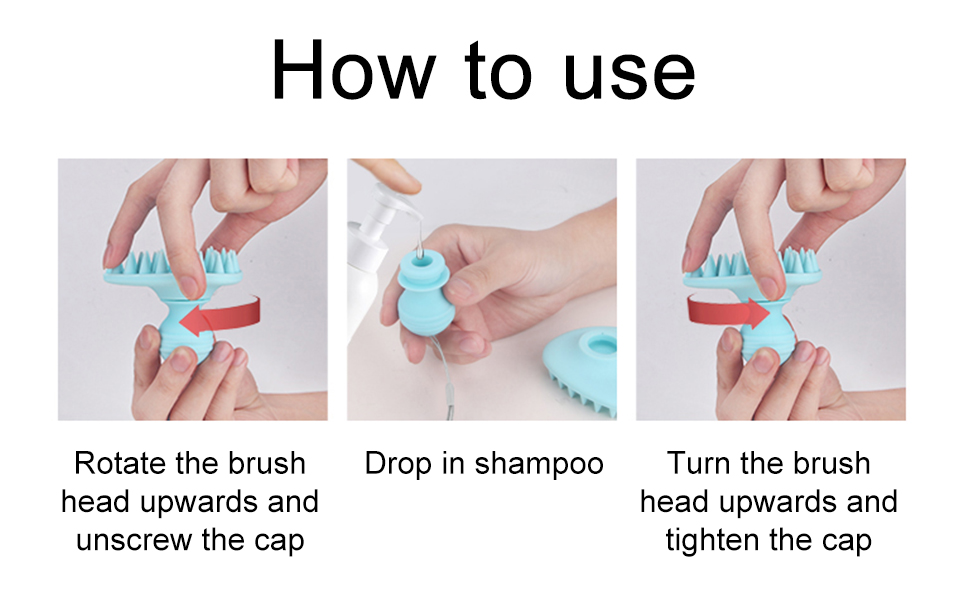 How to use

Rotate the brush head upwards and unscrew the cap

Drop in shampoo

Turn the brush head upwards and tighten the cap