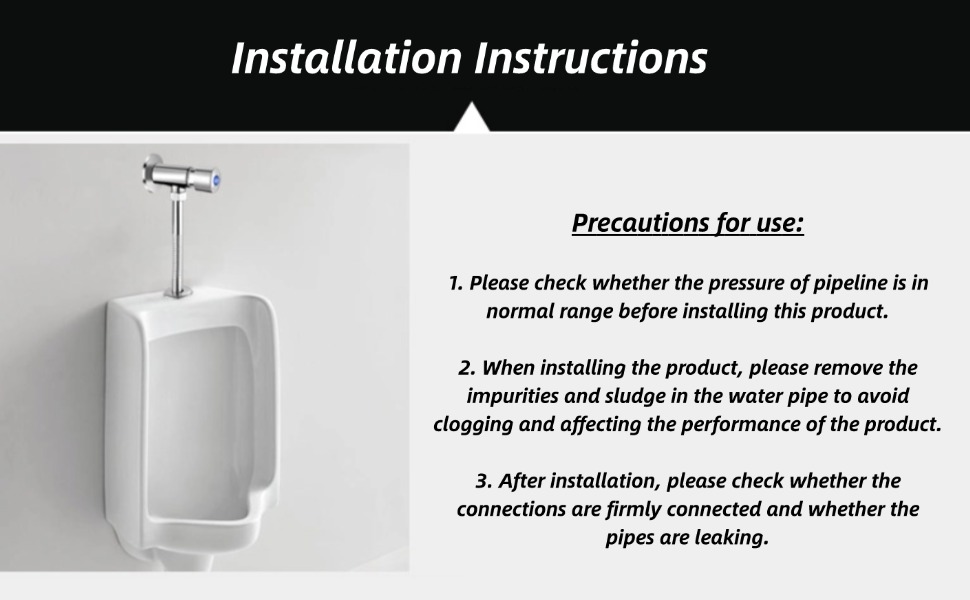 Installation Instructions

Precautions for use:

1. Please check whether the pressure of pipeline is in normal range before installing this product.

2. When installing the product, please remove the impurities and sludge in the water pipe to avoid clogging and affecting the performance of the product.

3. After installation, please check whether the connections are firmly connected and whether the pipes are leaking.