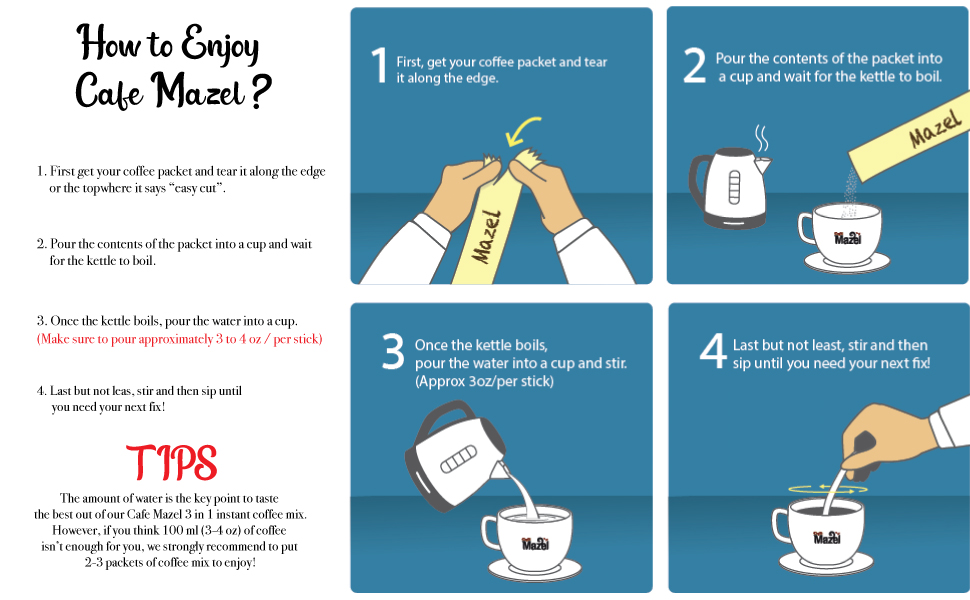 How to Enjoy Cafe Mazel ?

1. First get your coffee packet and tear it along the edge or the topwhere it says "easy cut".

2. Pour the contents of the packet into a cup and wait for the kettle to boil.

3. Once the kettle boils, pour the water into a cup. (Make sure to pour approximately 3 to 4 oz / per stick)

4. Last but not leas, stir and then sip until you need your next fix!

TIPS

The amount of water is the key point to taste the best out of our Cafe Mazel 3 in 1 instant coffee mix. However, if you think 100 ml (3-4 oz) of coffee isn't enough for you, we strongly recommend to put 2-3 packets of coffee mix to enjoy!

1 First, get your coffee packet and tear it along the edge.

Mazel

2 Pour the contents of the packet into a cup and wait for the kettle to boil.

Mazel

Mazel

3 Once the kettle boils, pour the water into a cup and stir. (Approx 3oz/per stick)

Mazel

4 Last but not least, stir and then sip until you need your next fix!

Mazel