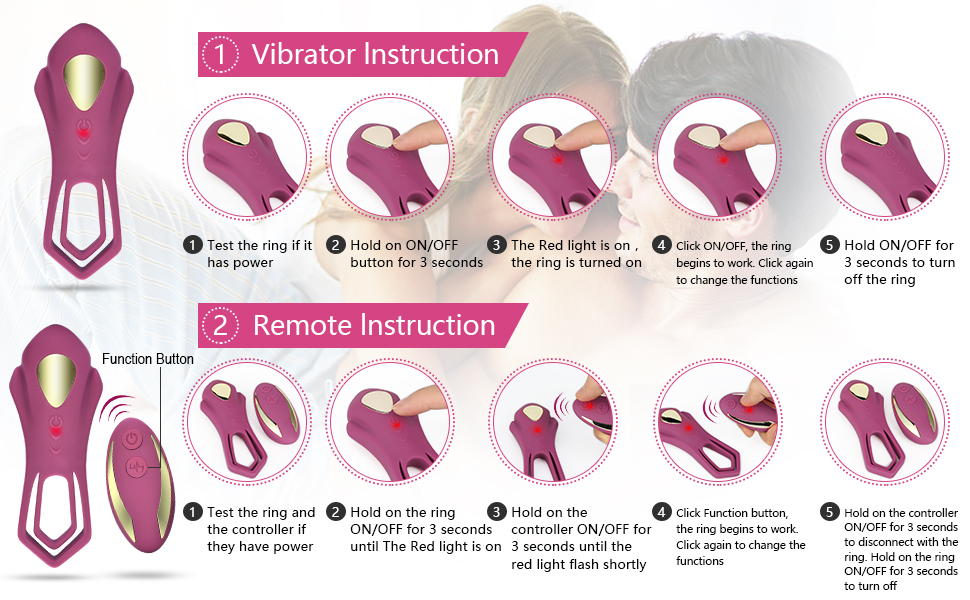 1 Vibrator Instruction

1 Test the ring if it has power

2 Hold on ON/OFF button for 3 seconds

3 The Red light is on , the ring is turned on

4 Click ON/OFF, the ring begins to work. Click again to change the functions

5 Hold ON/OFF for 3 seconds to turn off the ring

2 Remote Instruction

Function Button

1 Test the ring and the controller if they have power

2 Hold on the ring ON/OFF for 3 seconds until The Red light is on

3 Hold on the controller ON/OFF for 3 seconds until the red light flash shortly

4 Click Function button, the ring begins to work. Click again to change the functions

5 Hold on the controller ON/OFF for 3 seconds to disconnect with the ring. Hold on the ring ON/OFF for 3 seconds to turn off