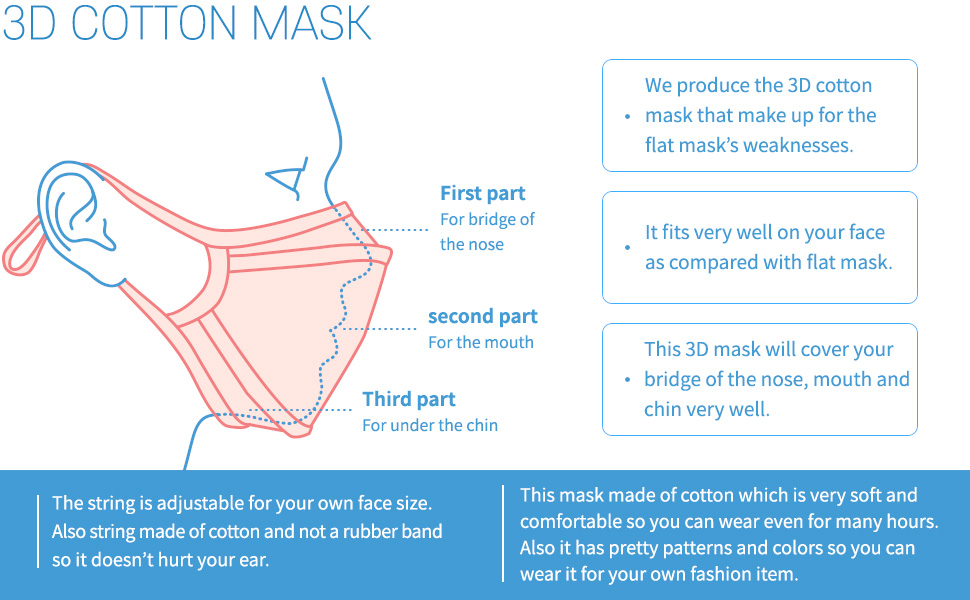 3D COTTON MASK

First part
For bridge of the nose

second part
For the mouth

Third part
For under the chin

• We produce the 3D cotton mask that make up for the flat mask's weaknesses.

• It fits very well on your face as compared with flat mask.

• This 3D mask will cover your bridge of the nose, mouth and chin very well.

The string is adjustable for your own face size. Also string made of cotton and not a rubber band so it doesn't hurt your ear.

This mask made of cotton which is very soft and comfortable so you can wear even for many hours. Also it has pretty patterns and colors so you can wear it for your own fashion item.