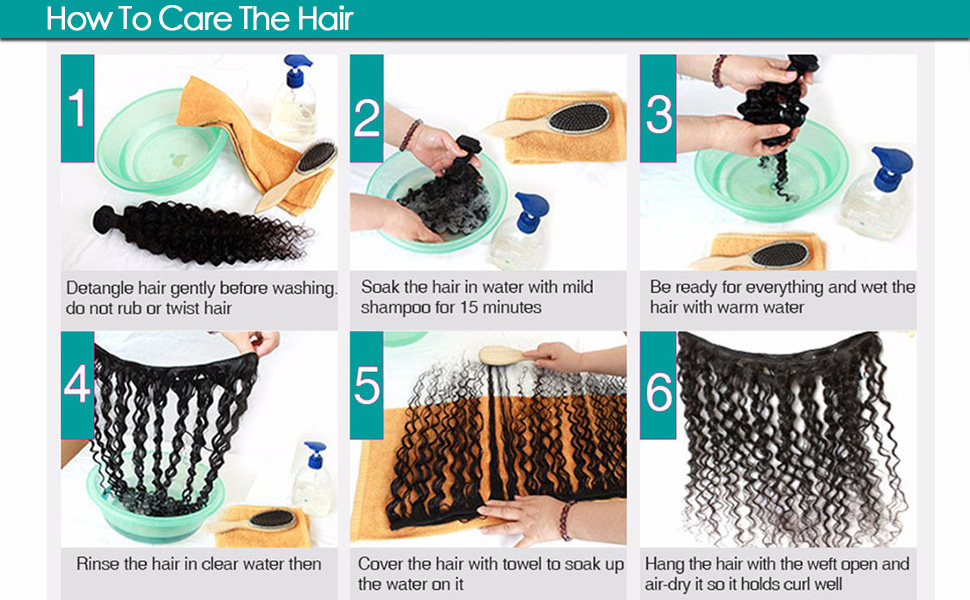 How To Care The Hair

1

Detangle hair gently before washing. do not rub or twist hair

2

Soak the hair in water with mild shampoo for 15 minutes

3

Be ready for everything and wet the hair with warm water

4

Rinse the hair in clear water then

5

Cover the hair with towel to soak up the water on it

6

Hang the hair with the weft open and air-dry it so it holds curl well