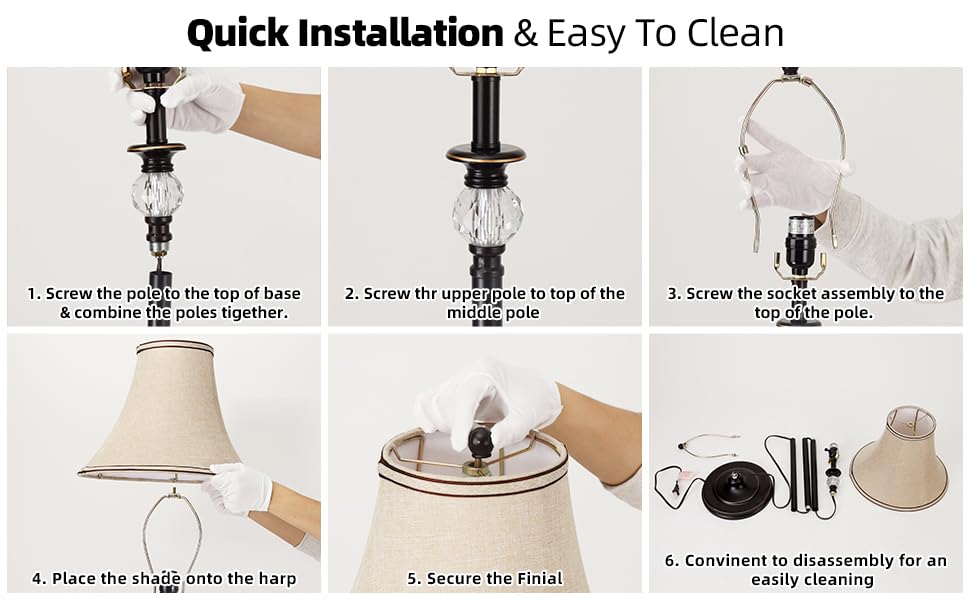 Quick Installation & Easy To Clean

1. Screw the pole to the top of base & combine the poles tigether.

2. Screw thr upper pole to top of the middle pole

3. Screw the socket assembly to the top of the pole.

4. Place the shade onto the harp

5. Secure the Finial

6. Convinent to disassembly for an easily cleaning