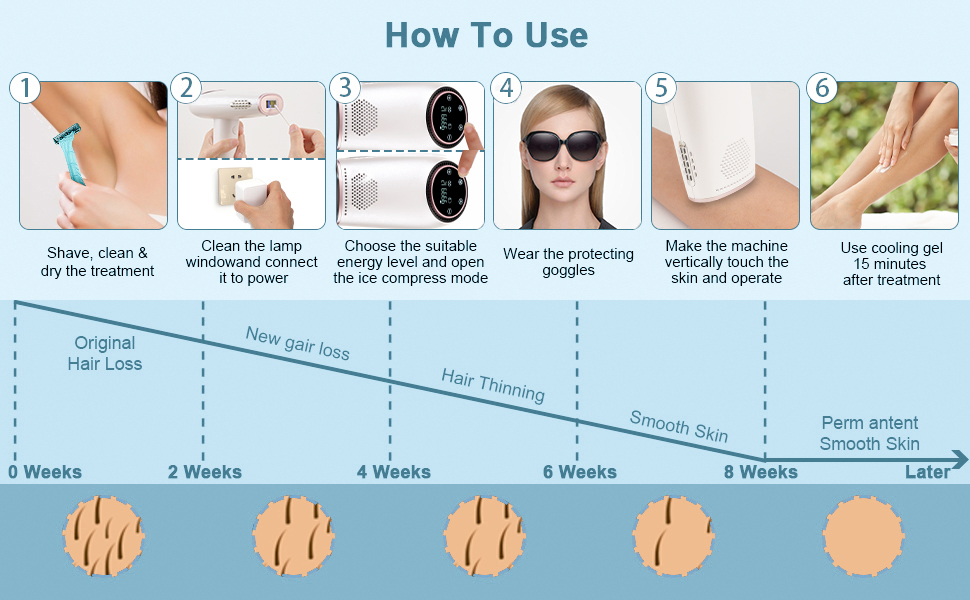 How To Use

1
Shave, clean & dry the treatment

2
Clean the lamp windowand connect it to power

3
Choose the suitable energy level and open the ice compress mode

4
Wear the protecting goggles

5
Make the machine vertically touch the skin and operate

6
Use cooling gel 15 minutes after treatment

Original Hair Loss

New gair loss

Hair Thinning

Smooth Skin

Perm antent Smooth Skin

0 Weeks

2 Weeks

4 Weeks

6 Weeks

8 Weeks

Later