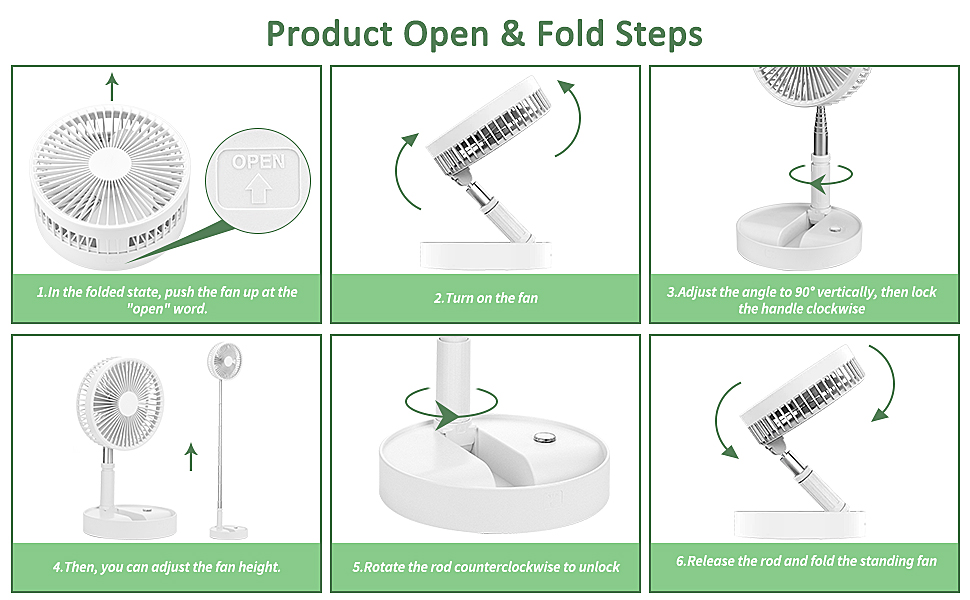 Product Open & Fold Steps

OPEN

1.In the folded state, push the fan up at the "open" word.

2.Turn on the fan

3.Adjust the angle to 90° vertically, then lock the handle clockwise

4.Then, you can adjust the fan height.

5.Rotate the rod counterclockwise to unlock

6.Release the rod and fold the standing fan