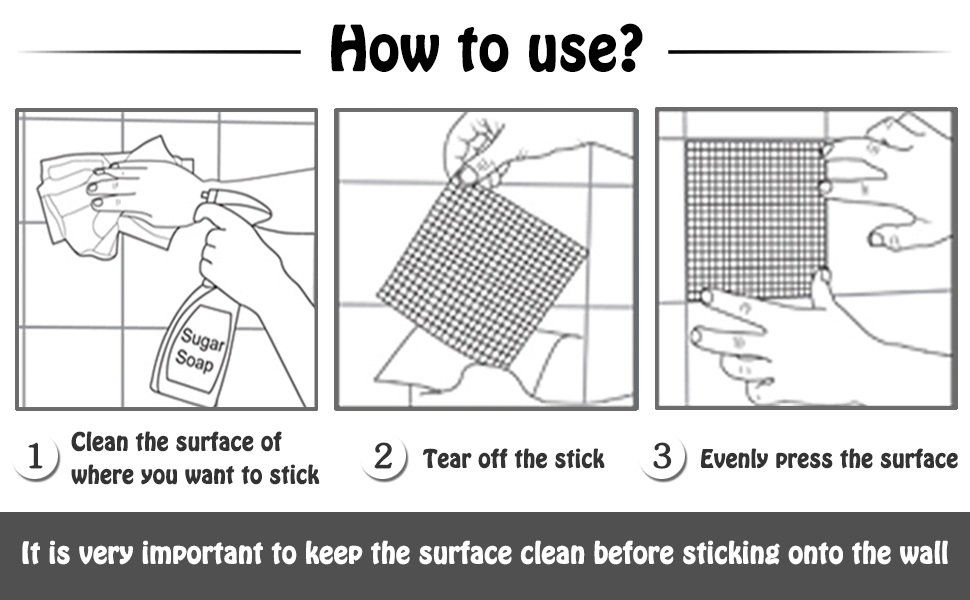 How to use?

Sugar Soap

1 Clean the surface of where you want to stick

2 Tear off the stick

3 Evenly press the surface

It is very important to keep the surface clean before sticking onto the wall