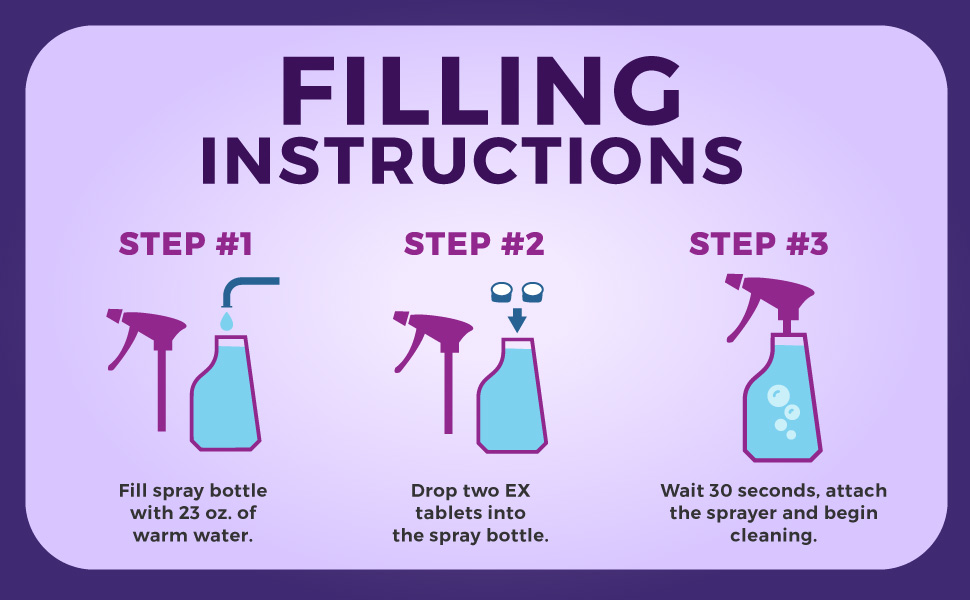 FILLING INSTRUCTIONS

STEP #1

Fill spray bottle with 23 oz. of warm water.

STEP #2

Drop two EX tablets into the spray bottle.

STEP #3

Wait 30 seconds, attach the sprayer and begin cleaning.