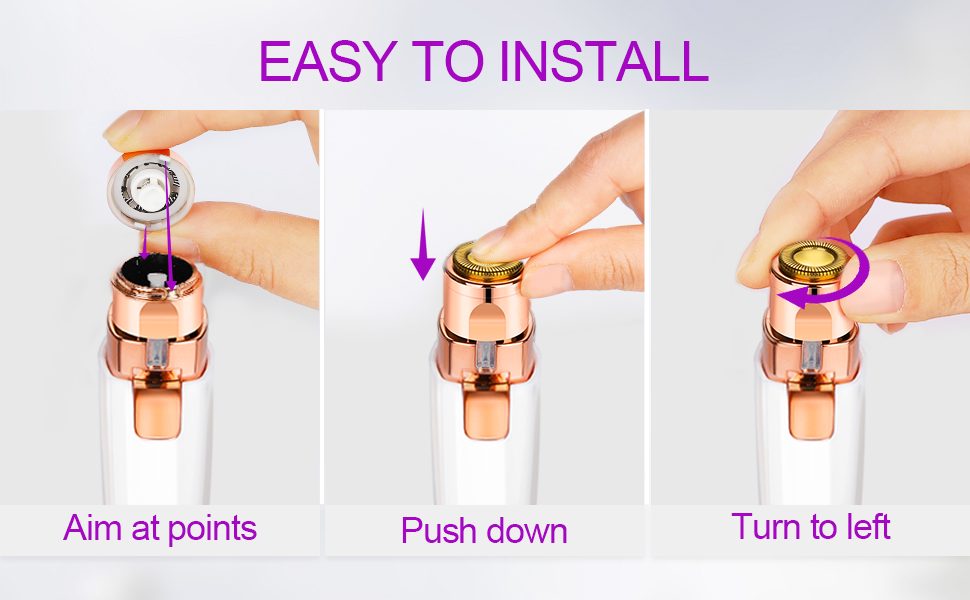 EASY TO INSTALL

Aim at points

Push down

Turn to left