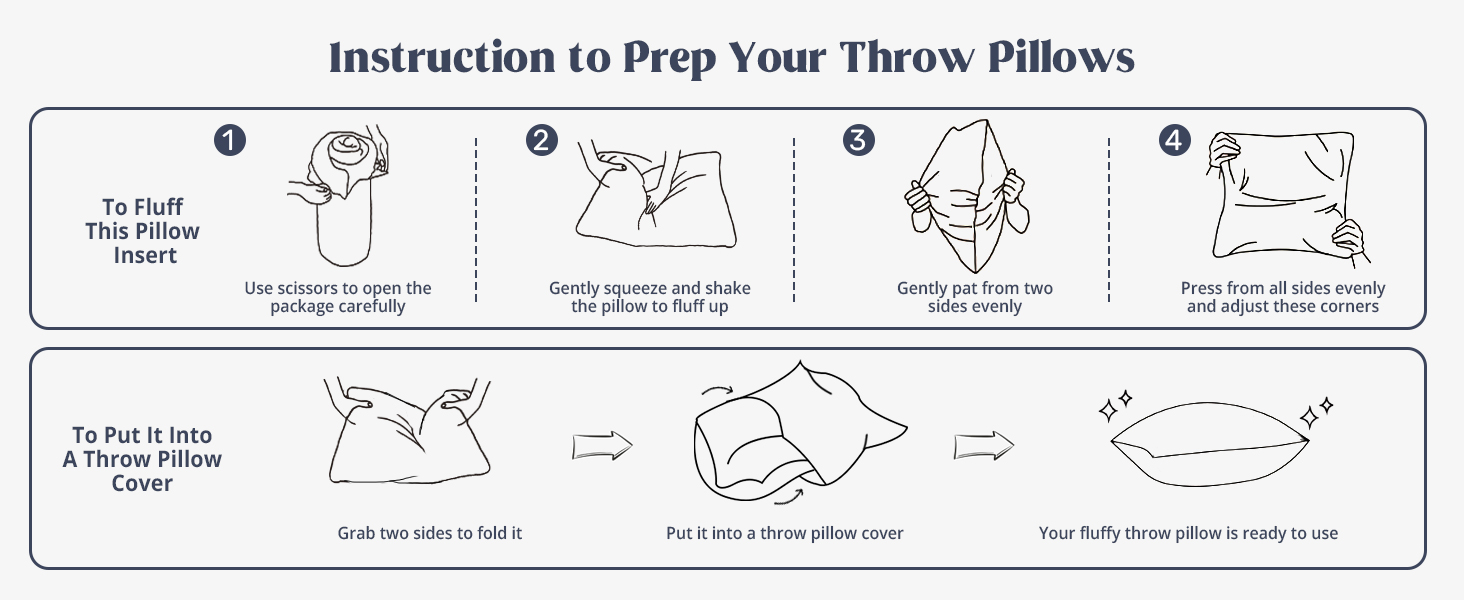 Instruction to Prep Your Throw Pillows

To Fluff This Pillow Insert

1
Use scissors to open the package carefully

2
Gently squeeze and shake the pillow to fluff up

3
Gently pat from two sides evenly

4
Press from all sides evenly and adjust these corners

To Put It Into A Throw Pillow Cover

Grab two sides to fold it

Put it into a throw pillow cover

Your fluffy throw pillow is ready to use