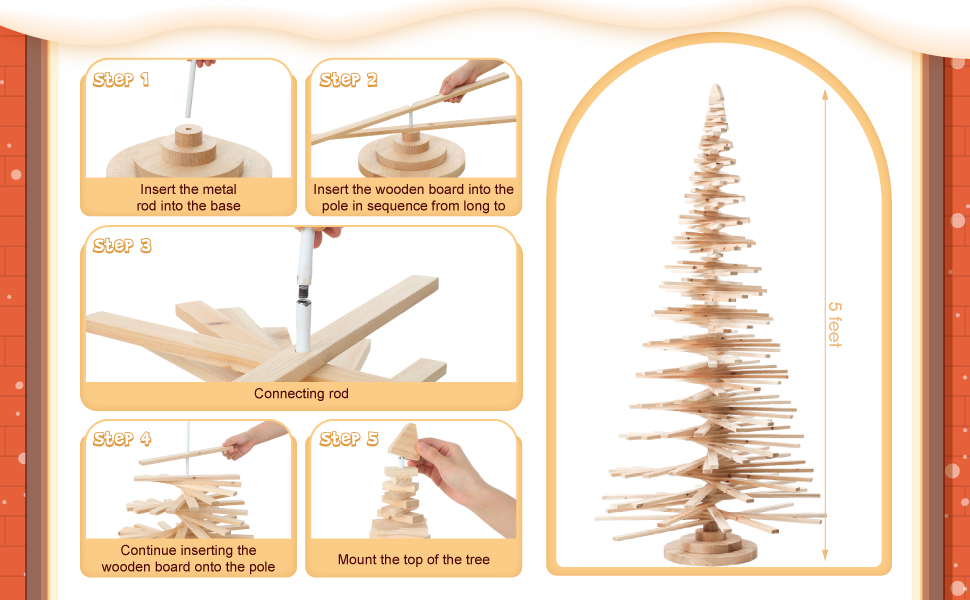 Step 1

Insert the metal rod into the base

Step 2

Insert the wooden board into the pole in sequence from long to

Step 3

Connecting rod

Step 4

Continue inserting the wooden board onto the pole

Step 5

Mount the top of the tree

5 feet