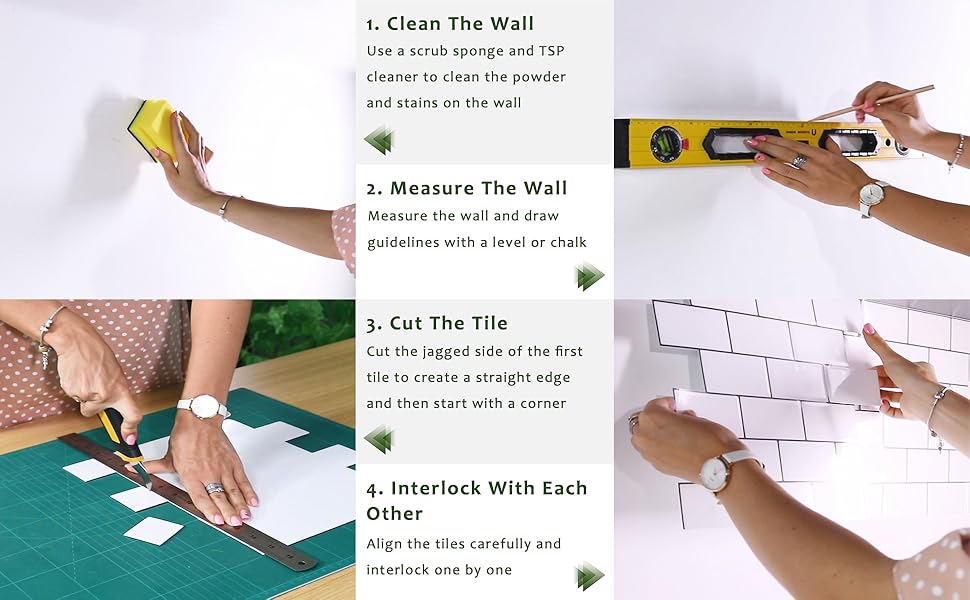 1. Clean The Wall

Use a scrub sponge and TSP cleaner to clean the powder and stains on the wall

2. Measure The Wall

Measure the wall and draw guidelines with a level or chalk

3. Cut The Tile

Cut the jagged side of the first tile to create a straight edge and then start with a corner

4. Interlock With Each Other

Align the tiles carefully and interlock one by one