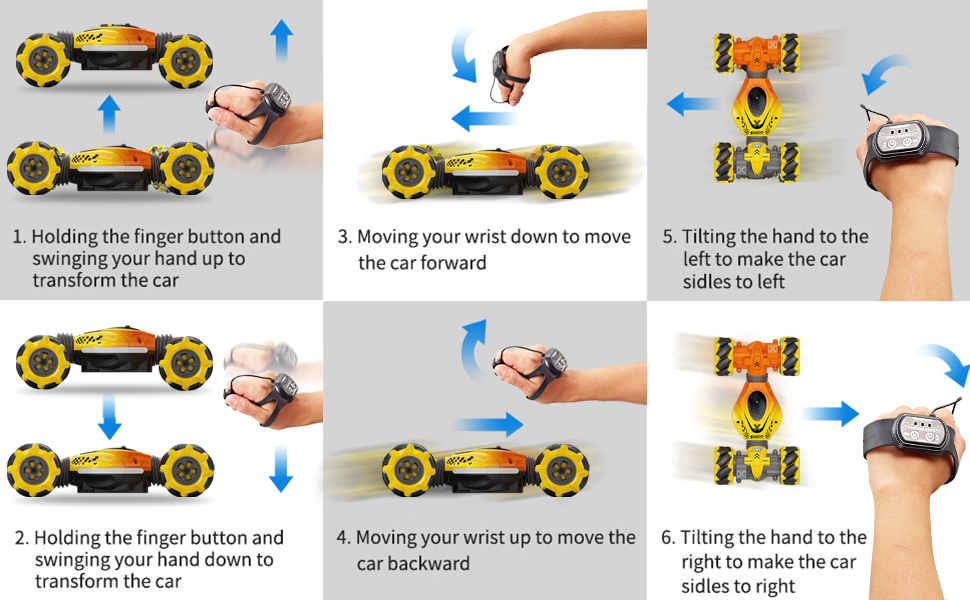 1. Holding the finger button and swinging your hand up to transform the car

3. Moving your wrist down to move the car forward

5. Tilting the hand to the left to make the car sidles to left

2. Holding the finger button and swinging your hand down to transform the car

4. Moving your wrist up to move the car backward

6. Tilting the hand to the right to make the car sidles to right