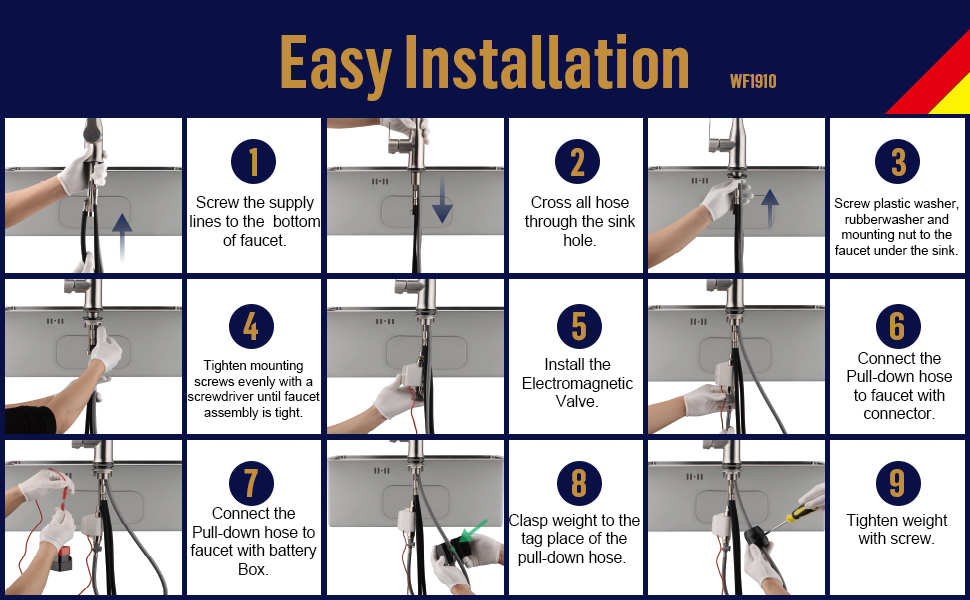 Easy Installation WF1910

1
Screw the supply lines to the bottom of faucet.

2
Cross all hose through the sink hole.

3
Screw plastic washer, rubberwasher and mounting nut to the faucet under the sink.

4
Tighten mounting screws evenly with a screwdriver until faucet assembly is tight.

5
Install the Electromagnetic Valve.

6
Connect the Pull-down hose to faucet with connector.

7
Connect the Pull-down hose to faucet with battery Box.

8
Clasp weight to the tag place of the pull-down hose.

9
Tighten weight with screw.