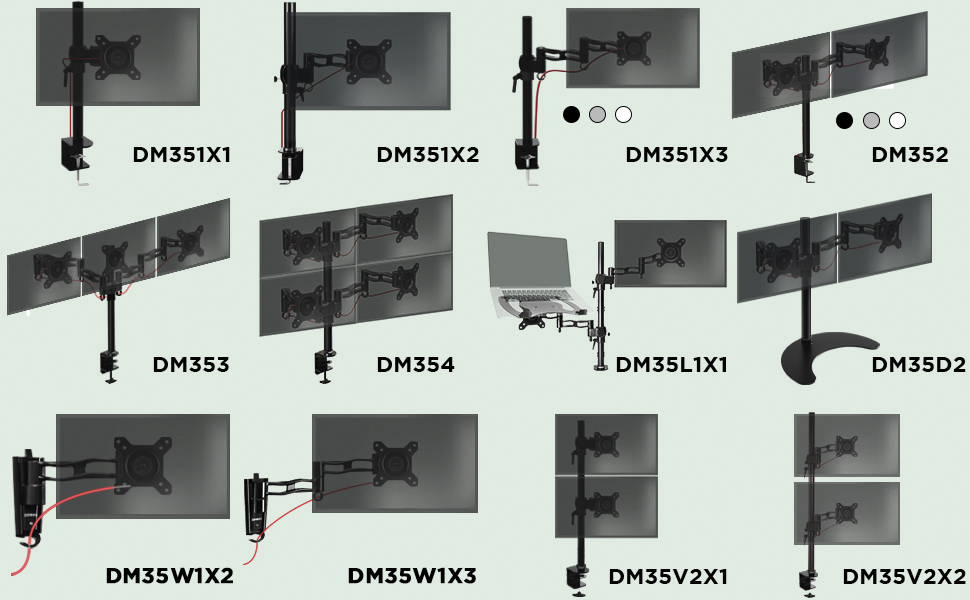 DM351X1

DM351X2

DM351X3

DM352

DM353

DM354

DM35L1X1

DM35D2

DM35W1X2

DM35W1X3

DM35V2X1

DM35V2X2