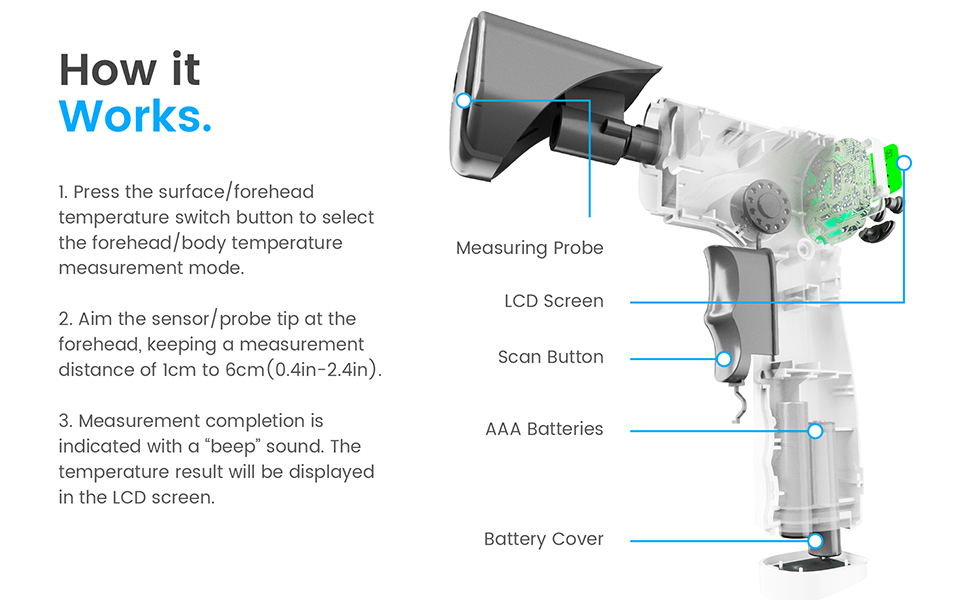 How it
Works.

1. Press the surface/forehead temperature switch button to select the forehead/body temperature measurement mode.

2. Aim the sensor/probe tip at the forehead, keeping a measurement distance of 1cm to 6cm(0.4in-2.4in).

3. Measurement completion is indicated with a "beep" sound. The temperature result will be displayed in the LCD screen.

Measuring Probe

LCD Screen

Scan Button

AAA Batteries

Battery Cover