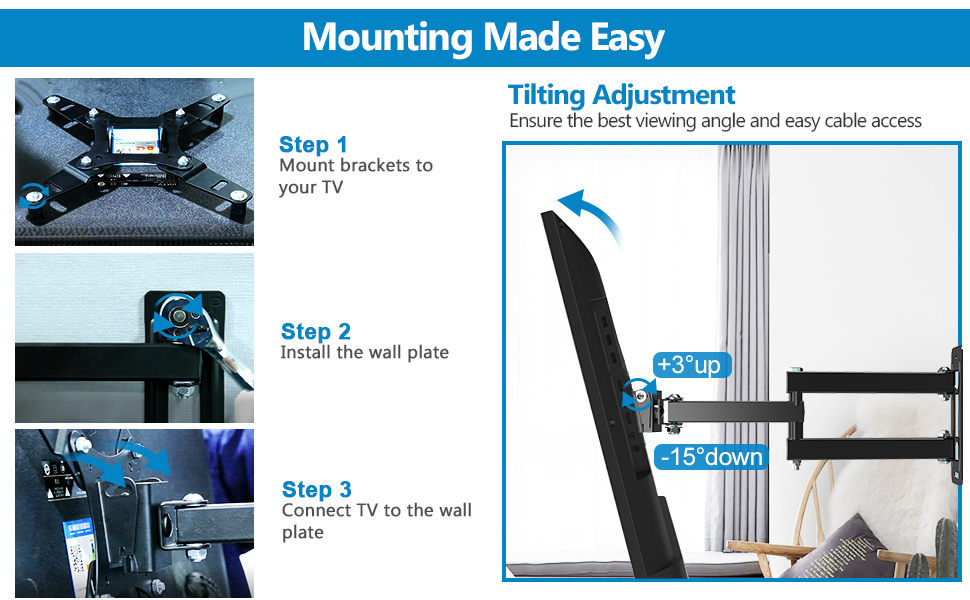 Mounting Made Easy

Step 1
Mount brackets to your TV

Step 2
Install the wall plate

Step 3
Connect TV to the wall plate

Tilting Adjustment
Ensure the best viewing angle and easy cable access

+3°up

-15°down