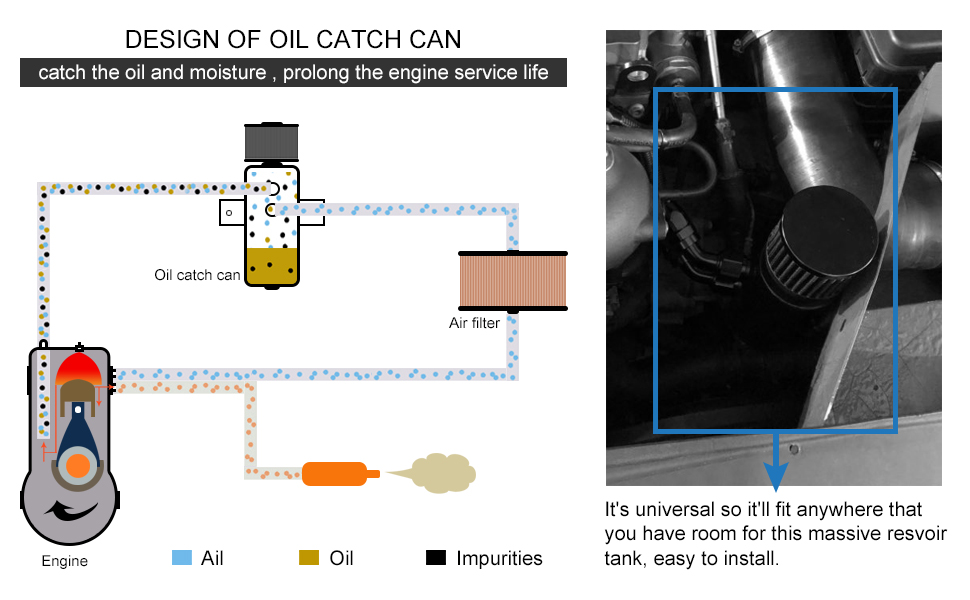 DESIGN OF OIL CATCH CAN

catch the oil and moisture , prolong the engine service life

Oil catch can

Air filter

Engine

Ail

Oil

Impurities

It's universal so it'll fit anywhere that you have room for this massive resvoir tank, easy to install.