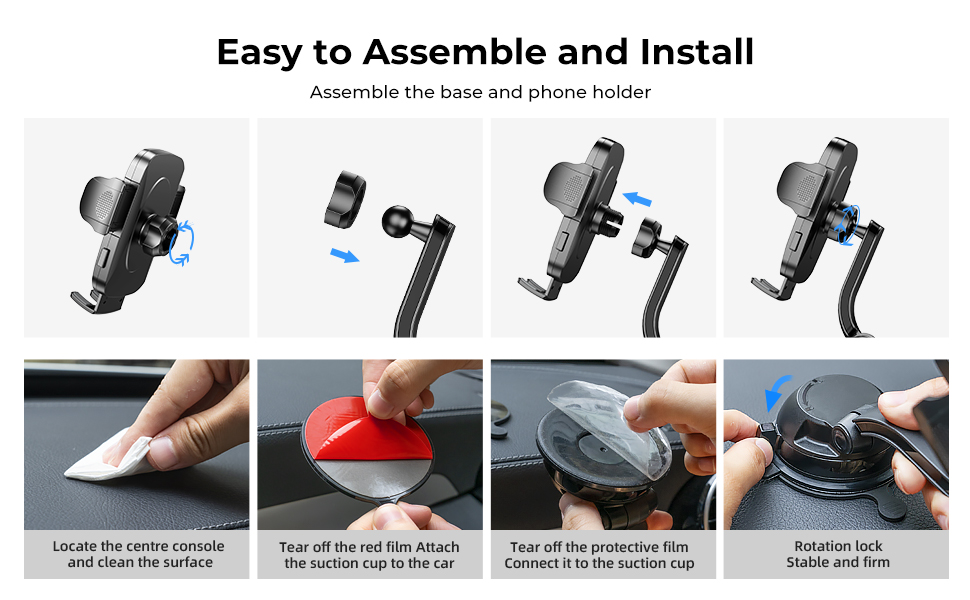 Easy to Assemble and Install

Assemble the base and phone holder

Locate the centre console and clean the surface

Tear off the red film Attach the suction cup to the car

Tear off the protective film Connect it to the suction cup

Rotation lock Stable and firm