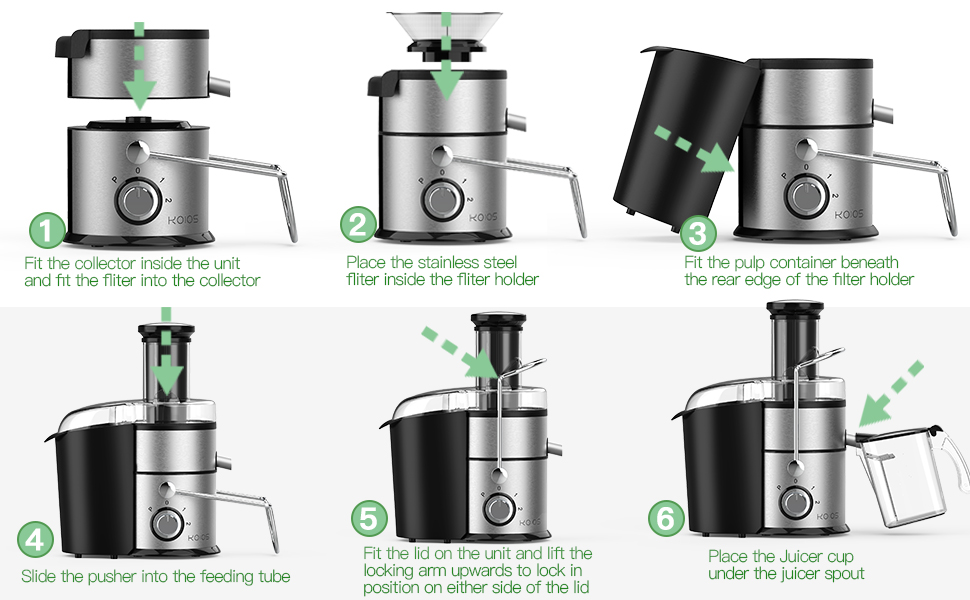 P 0 1 2
KOIOS

1
Fit the collector inside the unit and fit the fliter into the collector

P 0 1 2
KOIOS

2
Place the stainless steel fliter inside the fliter holder

P 0 1 2
KOIOS

3
Fit the pulp container beneath the rear edge of the filter holder

P 0 1 2
KOIOS

4
Slide the pusher into the feeding tube

P 0 1 2
KOIOS

5
Fit the lid on the unit and lift the locking arm upwards to lock in position on either side of the lid

P 0 1 2
KOIOS

6
Place the Juicer cup under the juicer spout