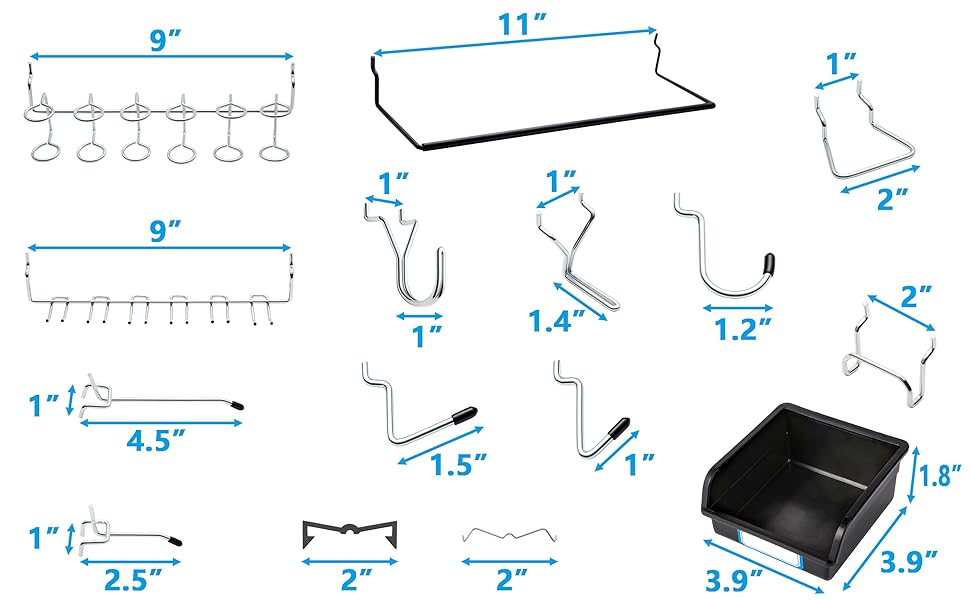 9″

11″

1″

2″

1″

1″

1″

1.4″

1.2″

9″

2″

1″

4.5″

1.5″

1″

1.8″

1″

2.5″

2″

2″

3.9″

3.9″