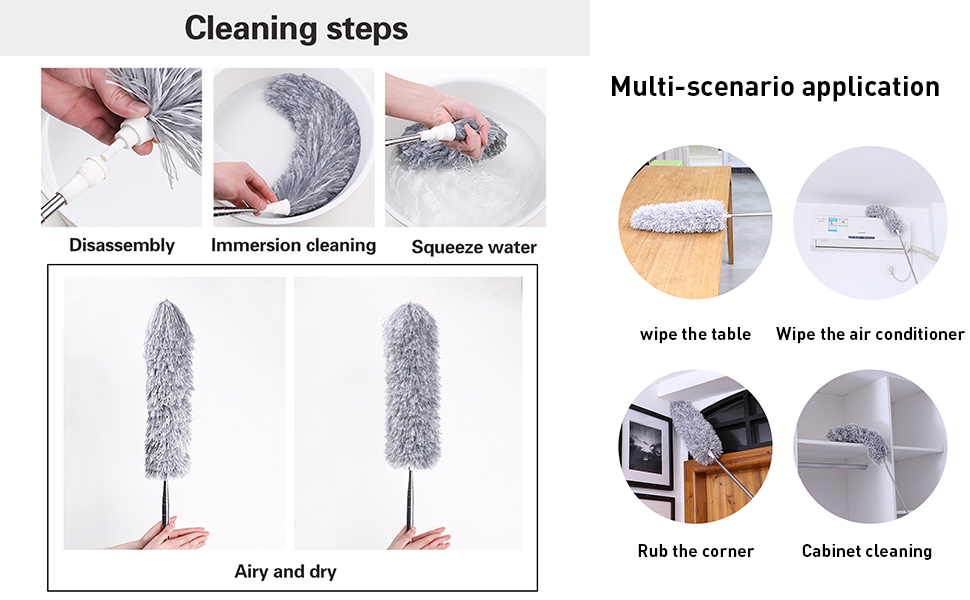 Cleaning steps

Disassembly

Immersion cleaning

Squeeze water

Airy and dry

Multi-scenario application

wipe the table

Wipe the air conditioner

Rub the corner

Cabinet cleaning