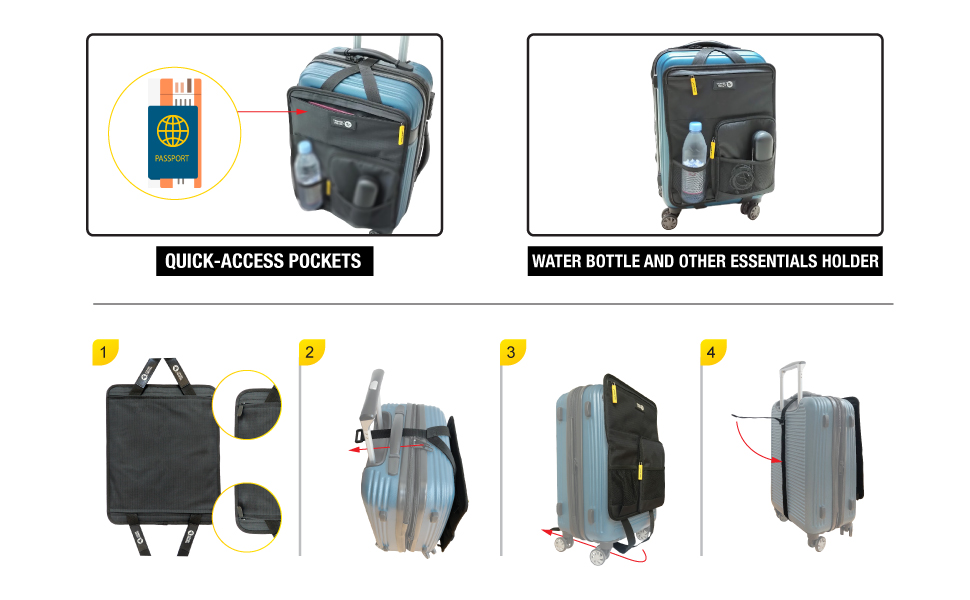 PASSPORT

QUICK-ACCESS POCKETS

WATER BOTTLE AND OTHER ESSENTIALS HOLDER

1

2

3

4