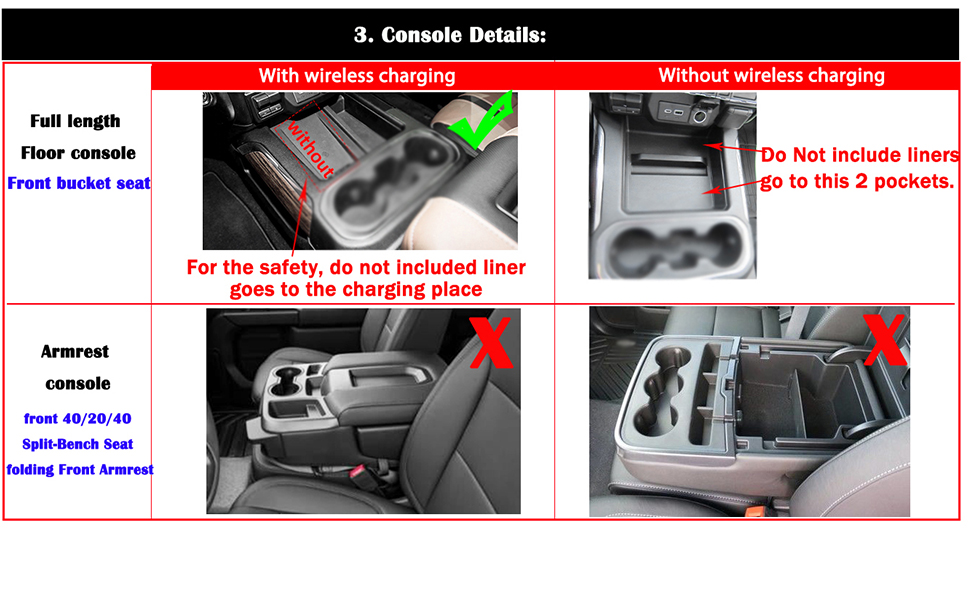 3. Console Details:

| | With wireless charging | Without wireless charging |
|---|---|---|
| Full length Floor console Front bucket seat | without For the safety, do not included liner goes to the charging place | Do Not include liners go to this 2 pockets. |
| Armrest console front 40/20/40 Split-Bench Seat folding Front Armrest | X | X |