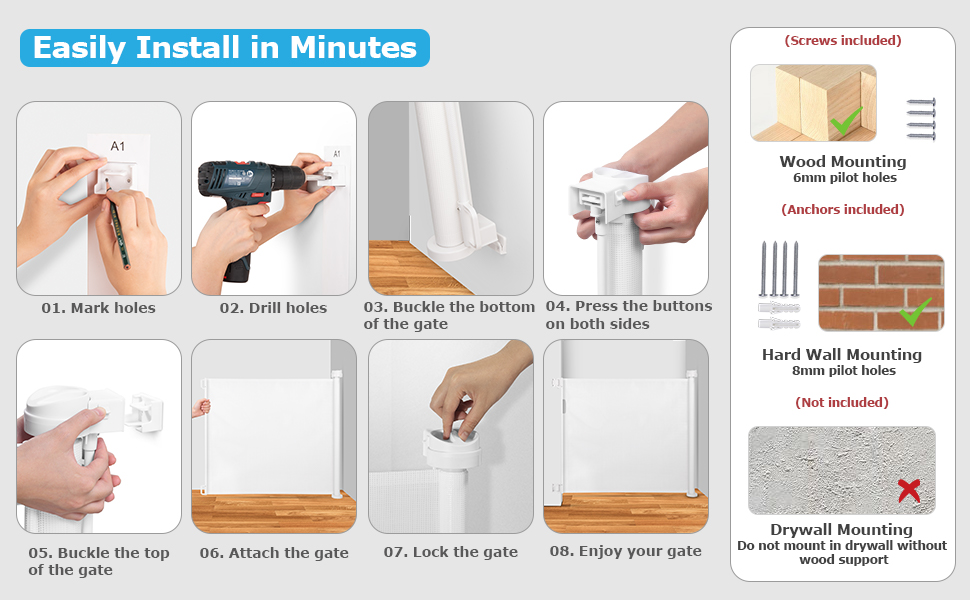 Easily Install in Minutes

A1

01. Mark holes

A1

02. Drill holes

03. Buckle the bottom of the gate

04. Press the buttons on both sides

05. Buckle the top of the gate

06. Attach the gate

07. Lock the gate

08. Enjoy your gate

(Screws included)

Wood Mounting
6mm pilot holes

(Anchors included)

Hard Wall Mounting
8mm pilot holes

(Not included)

Drywall Mounting
Do not mount in drywall without wood support