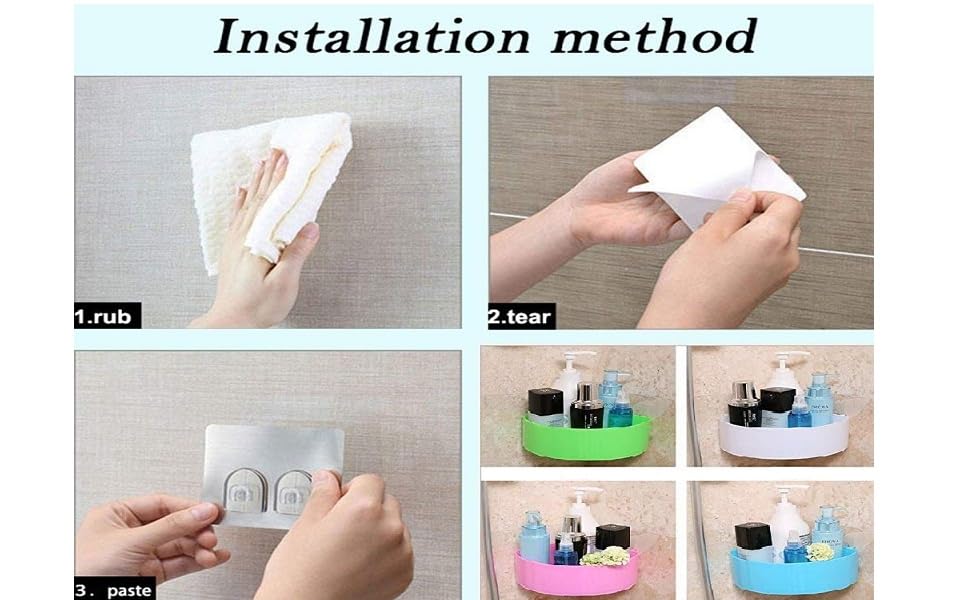 Installation method

1.rub

2.tear

3. paste