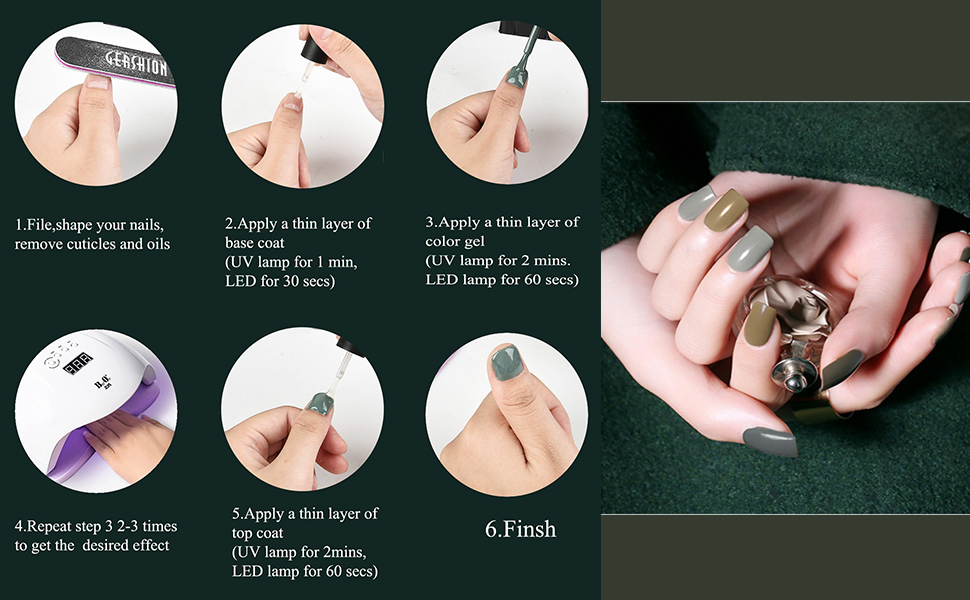 GERSHION

1.File,shape your nails, remove cuticles and oils

2.Apply a thin layer of base coat (UV lamp for 1 min, LED for 30 secs)

3.Apply a thin layer of color gel (UV lamp for 2 mins. LED lamp for 60 secs)

4.Repeat step 3 2-3 times to get the desired effect

5.Apply a thin layer of top coat (UV lamp for 2mins, LED lamp for 60 secs)

6.Finsh