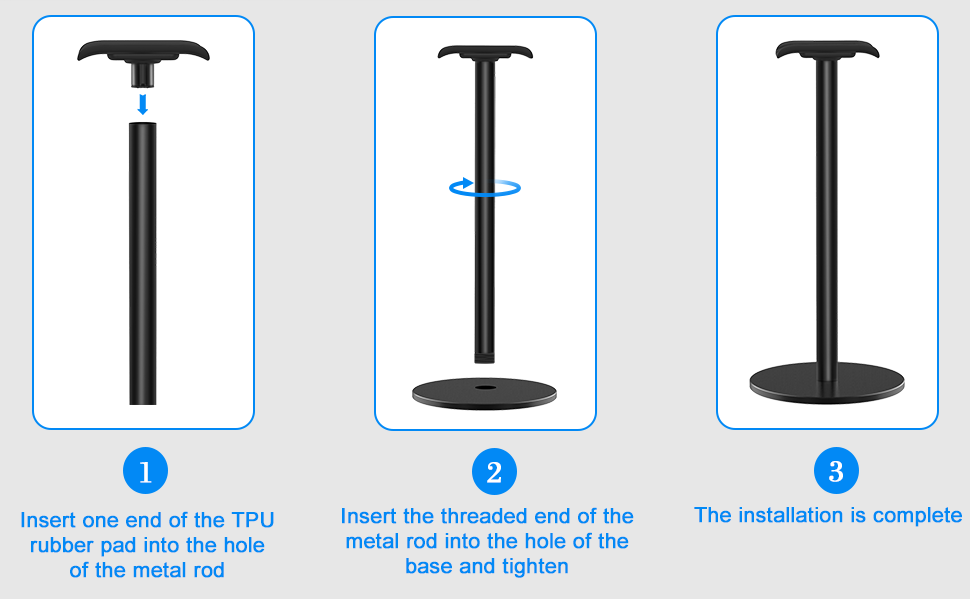 1

Insert one end of the TPU rubber pad into the hole of the metal rod

2

Insert the threaded end of the metal rod into the hole of the base and tighten

3

The installation is complete