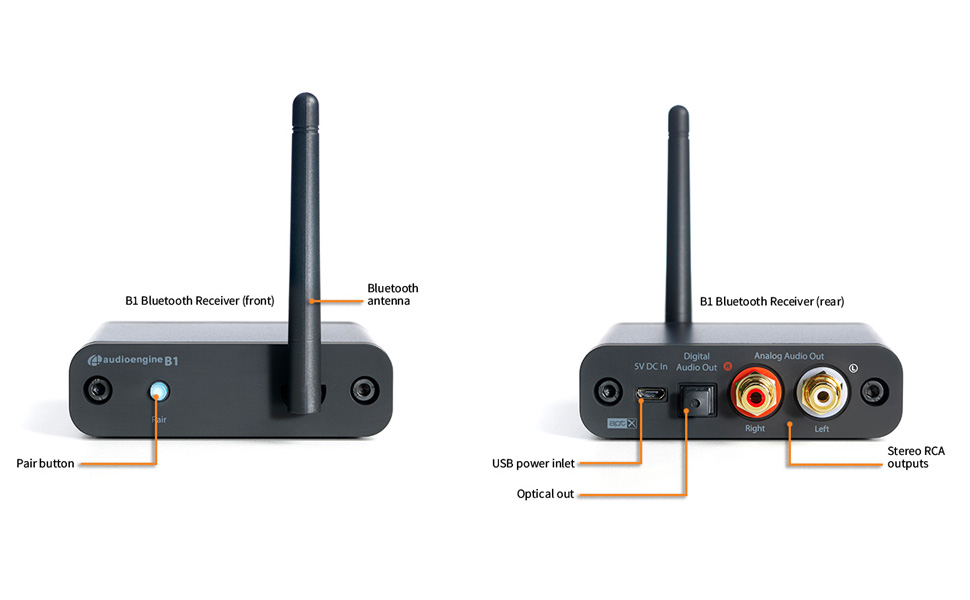 B1 Bluetooth Receiver (front)

Bluetooth antenna

audioengine B1

Pair

Pair button

B1 Bluetooth Receiver (rear)

5V DC In

Digital Audio Out

Analog Audio Out

R

L

Right

Left

USB power inlet

Optical out

Stereo RCA outputs