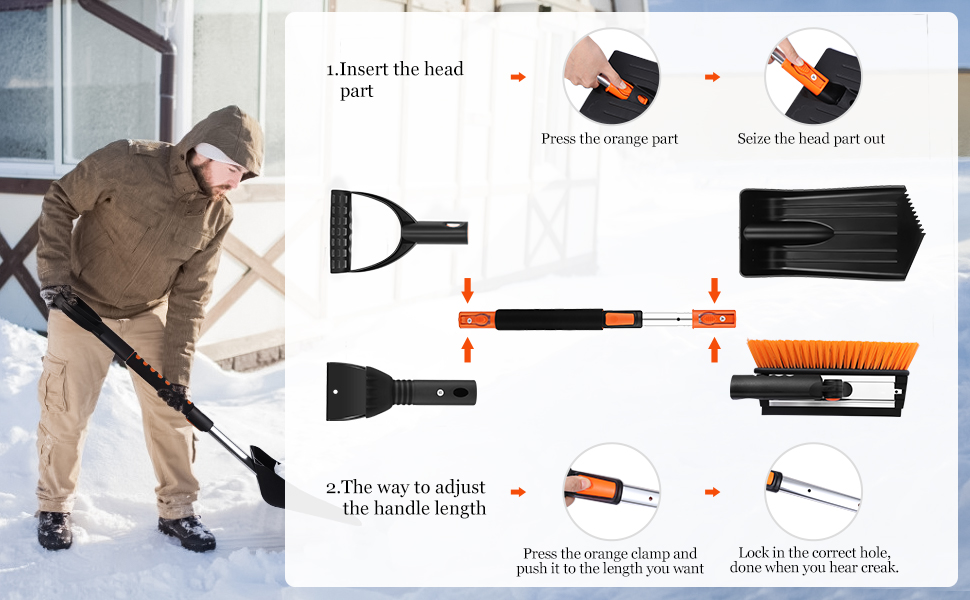 1.Insert the head part

Press the orange part

Seize the head part out

2.The way to adjust the handle length

Press the orange clamp and push it to the length you want

Lock in the correct hole, done when you hear creak.