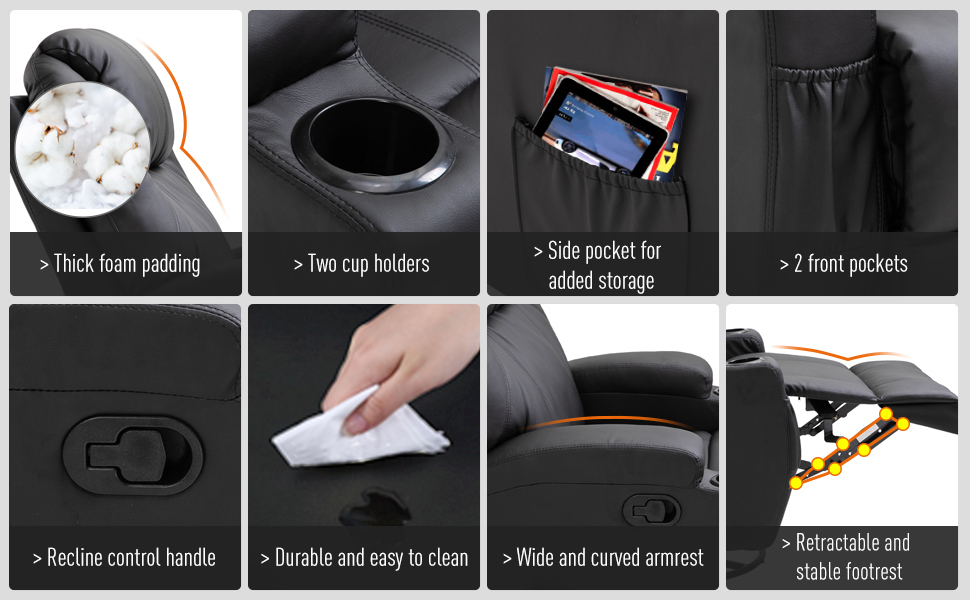 > Thick foam padding

> Two cup holders

> Side pocket for added storage

> 2 front pockets

> Recline control handle

> Durable and easy to clean

> Wide and curved armrest

> Retractable and stable footrest