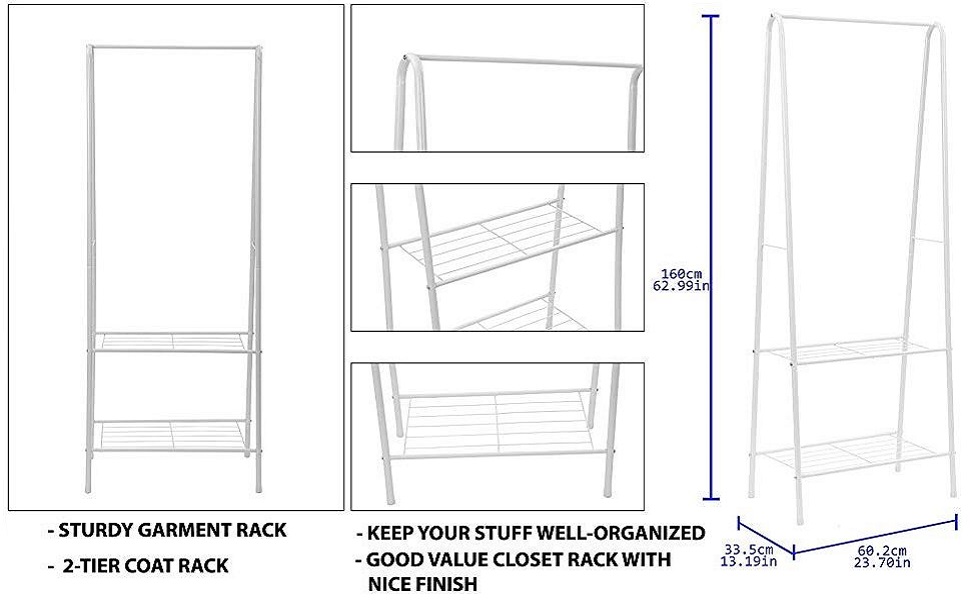 160cm
62.99in

33.5cm
13.19in

60.2cm
23.70in

- STURDY GARMENT RACK

- 2-TIER COAT RACK

- KEEP YOUR STUFF WELL-ORGANIZED

- GOOD VALUE CLOSET RACK WITH NICE FINISH