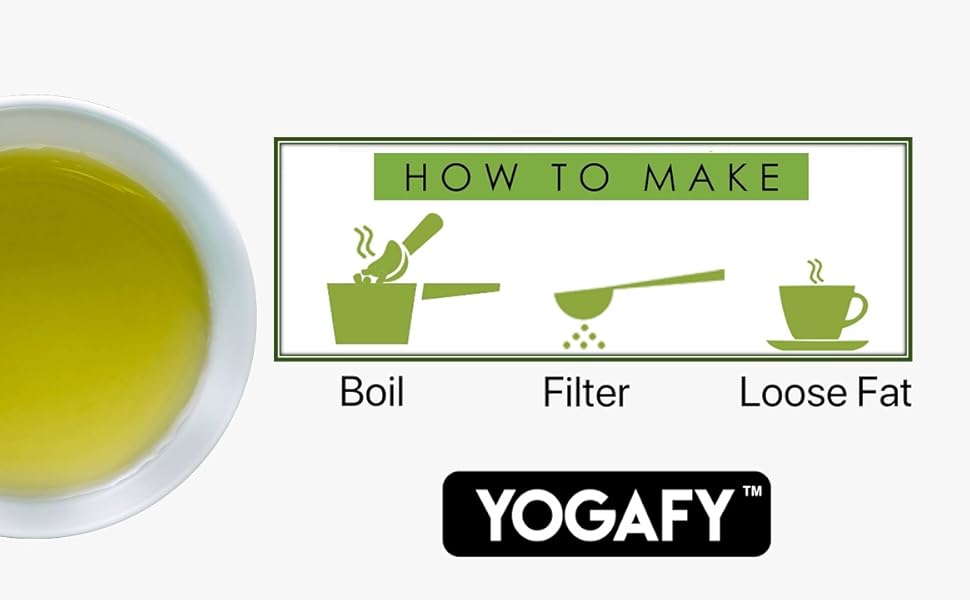 HOW TO MAKE

Boil Filter Loose Fat

YOGAFY™