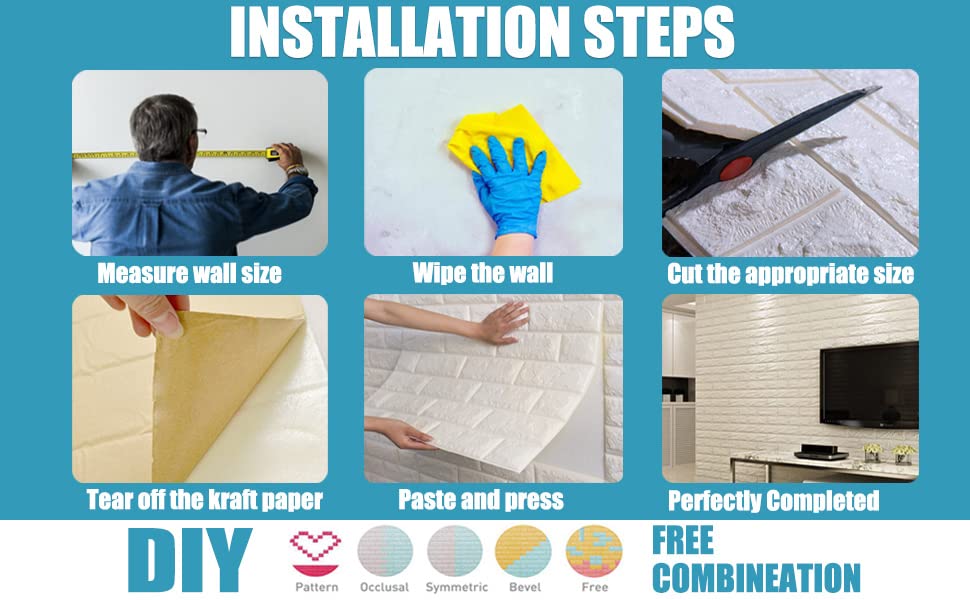 INSTALLATION STEPS

Measure wall size

Wipe the wall

Cut the appropriate size

Tear off the kraft paper

Paste and press

Perfectly Completed

DIY

Pattern

Occlusal

Symmetric

Bevel

Free

FREE COMBINEATION