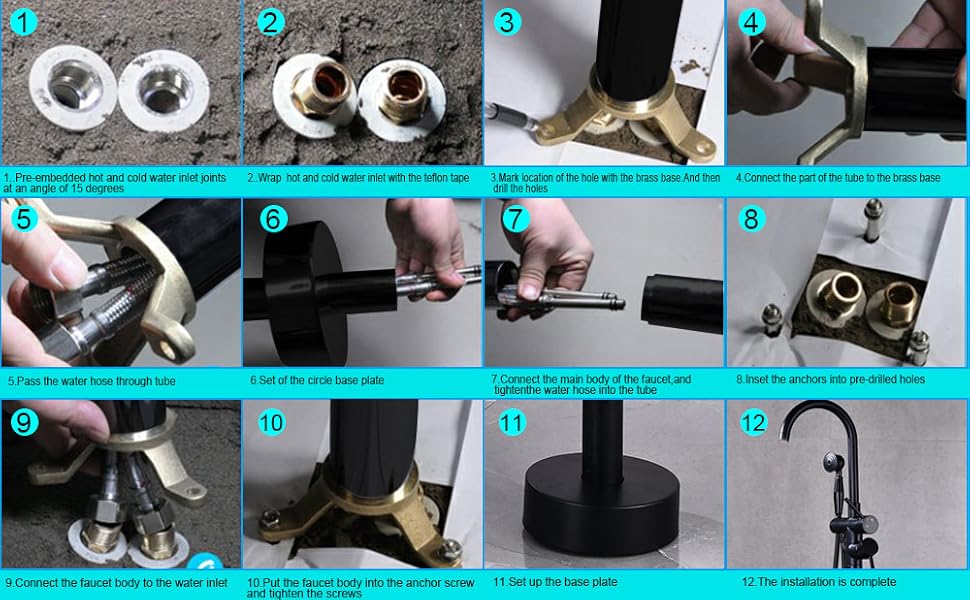 1

1..Pre-embedded hot and cold water inlet joints at an angle of 15 degrees

2

2..Wrap hot and cold water inlet with the teflon tape

3

3.Mark location of the hole with the brass base.And then drill the holes

4

4.Connect the part of the tube to the brass base

5

5.Pass the water hose through tube

6

6.Set of the circle base plate

7

7.Connect the main body of the faucet,and tightenthe water hose into the tube

8

8.Inset the anchors into pre-drilled holes

9

9.Connect the faucet body to the water inlet

10

10.Put the faucet body into the anchor screw and tighten the screws

11

11.Set up the base plate

12

12.The installation is complete