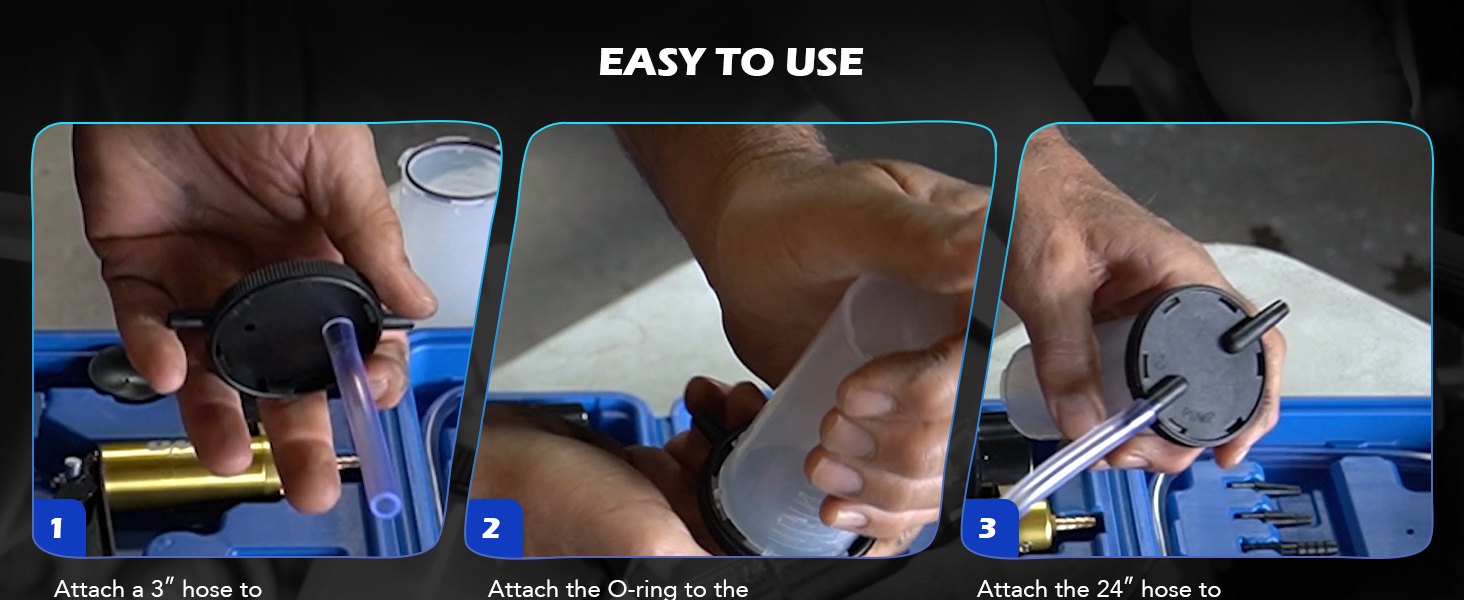 EASY TO USE

1

Attach a 3″ hose to

2

Attach the O-ring to the

3

Attach the 24″ hose to