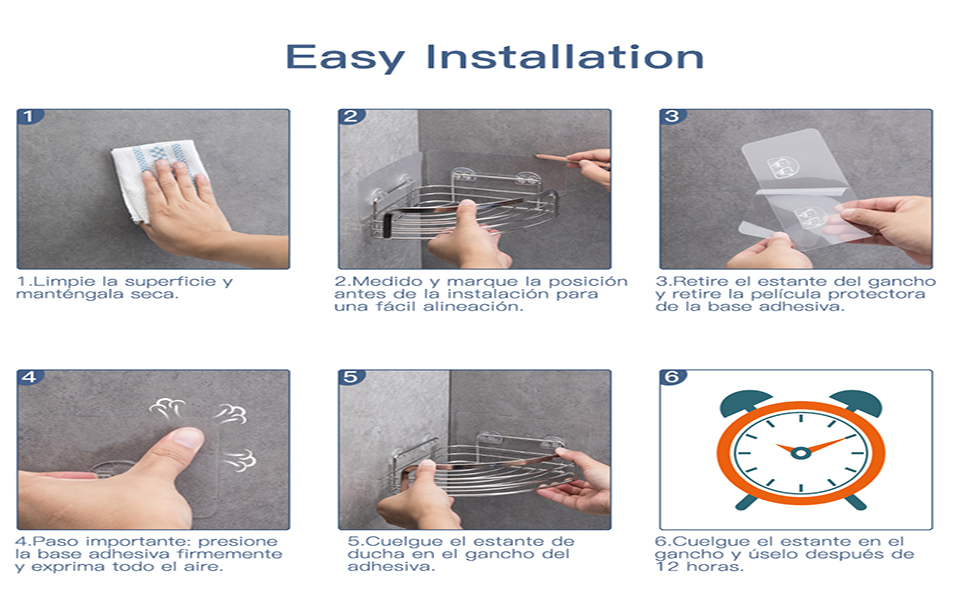 Easy Installation

1

1.Limpie la superficie y manténgala seca.

2

2.Medido y marque la posición antes de la instalación para una fácil alineación.

3

3.Retire el estante del gancho y retire la película protectora de la base adhesiva.

4

4.Paso importante: presione la base adhesiva firmemente y exprima todo el aire.

5

5.Cuelgue el estante de ducha en el gancho del adhesiva.

6

6.Cuelgue el estante en el gancho y úselo después de 12 horas.