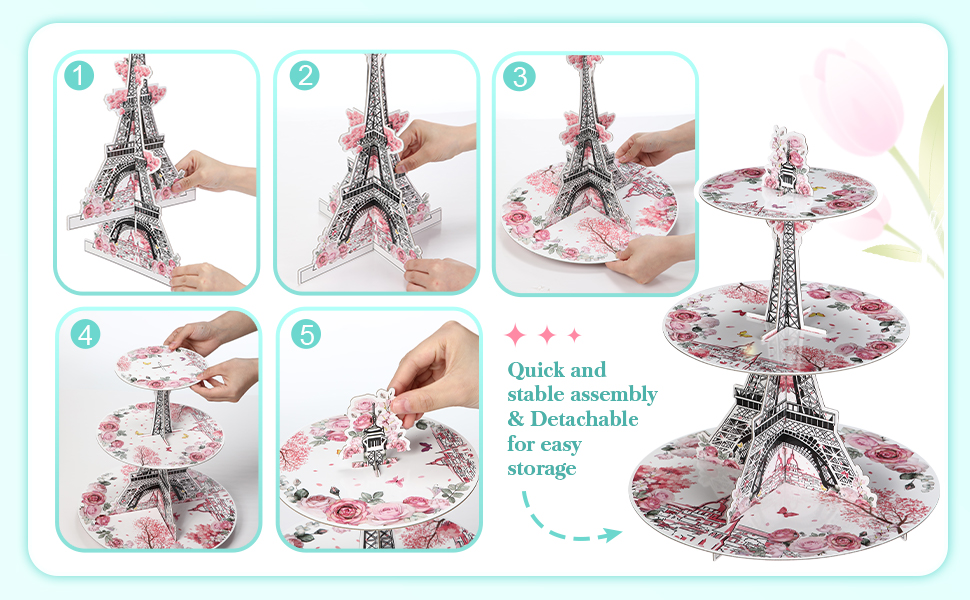 1

2

3

4

5

Quick and stable assembly & Detachable for easy storage