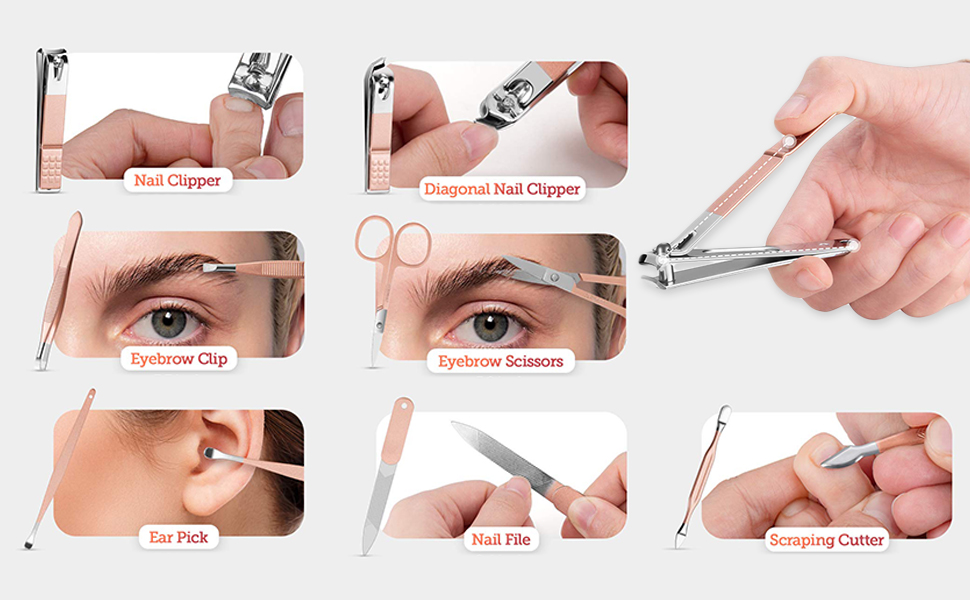 Nail Clipper

Diagonal Nail Clipper

Eyebrow Clip

Eyebrow Scissors

Ear Pick

Nail File

Scraping Cutter