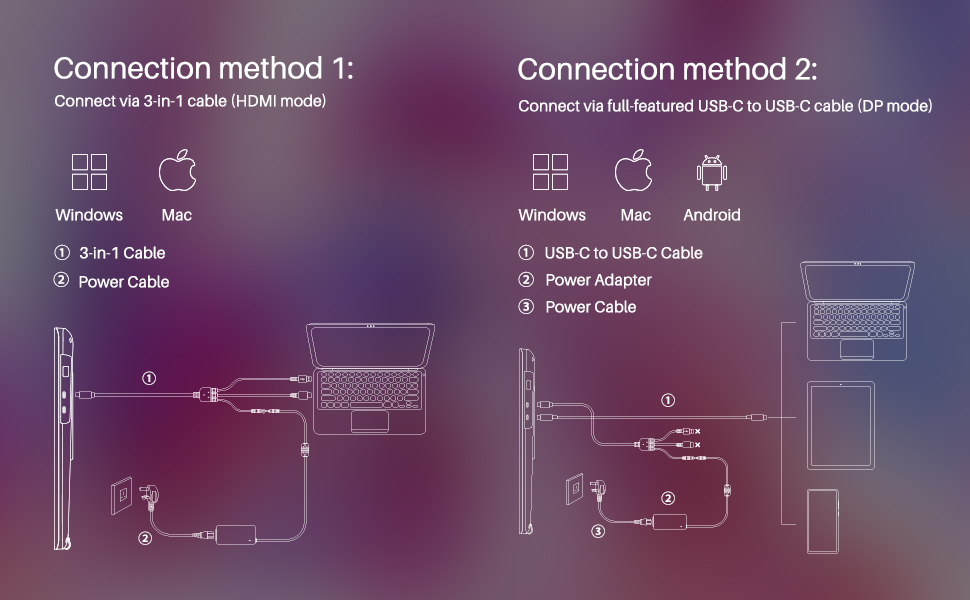 Connection method 1:
Connect via 3-in-1 cable (HDMI mode)

Windows Mac

① 3-in-1 Cable
② Power Cable

①
②

Connection method 2:
Connect via full-featured USB-C to USB-C cable (DP mode)

Windows Mac Android

① USB-C to USB-C Cable
② Power Adapter
③ Power Cable

①
②
③