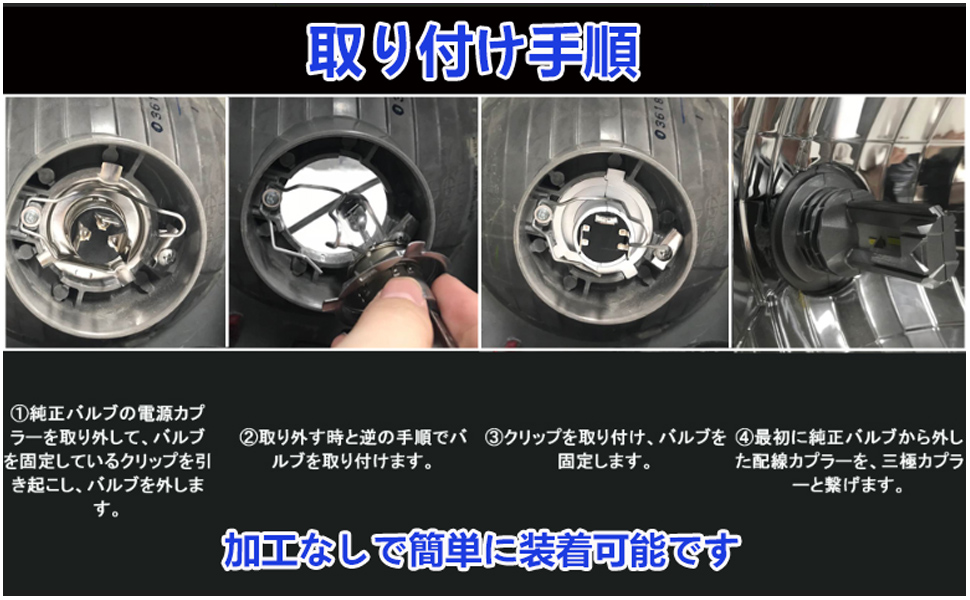 取り付け手順

①純正バルブの電源カプラーを取り外して、バルブを固定しているクリップを引き起こし、バルブを外します。

②取り外す時と逆の手順でバルブを取り付けます。

③クリップを取り付け、バルブを固定します。

④最初に純正バルブから外した配線カプラーを、三極カプラーと繋げます。

加工なしで簡単に装着可能です