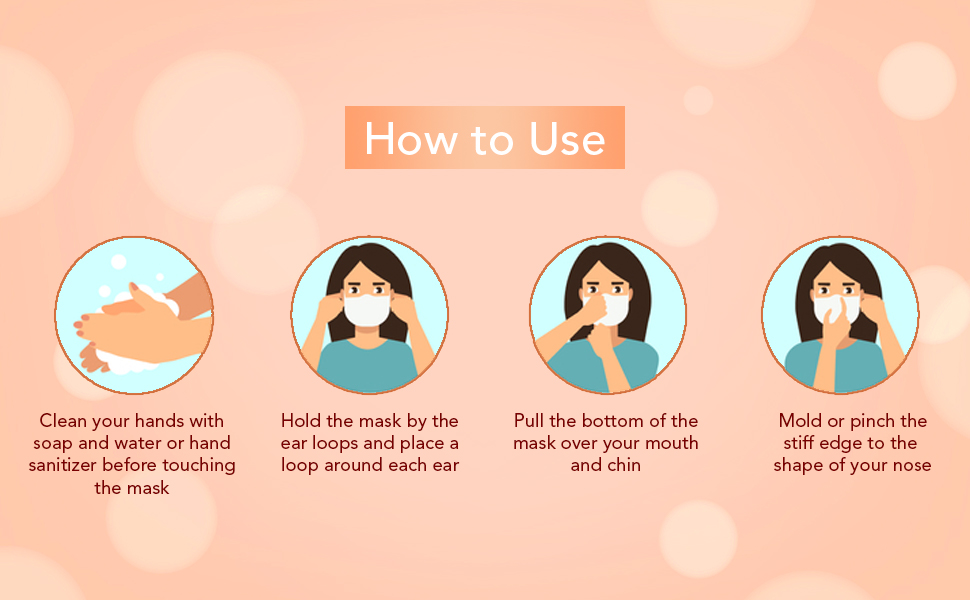 How to Use

Clean your hands with soap and water or hand sanitizer before touching the mask

Hold the mask by the ear loops and place a loop around each ear

Pull the bottom of the mask over your mouth and chin

Mold or pinch the stiff edge to the shape of your nose