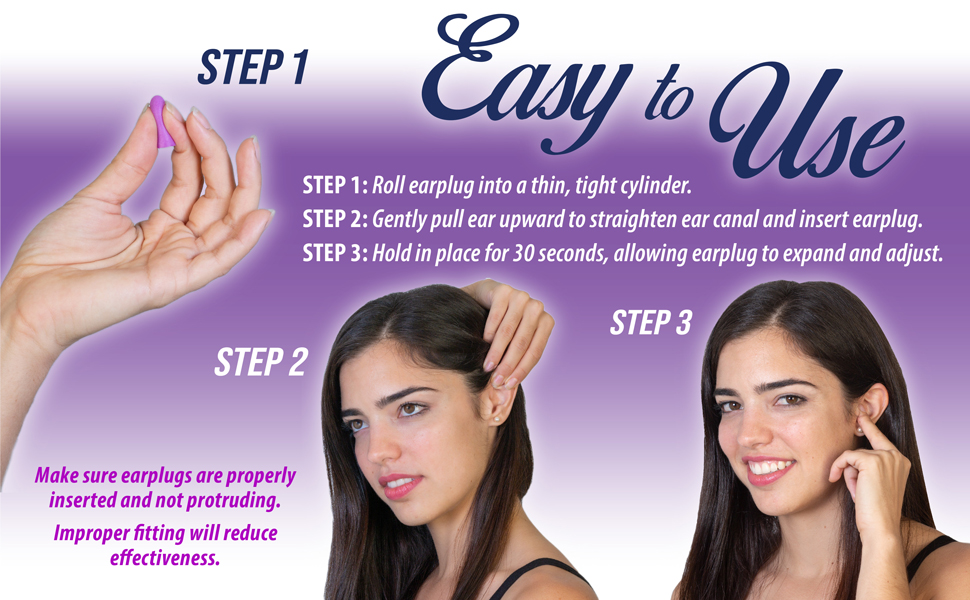 STEP 1

Easy to Use

STEP 1: Roll earplug into a thin, tight cylinder.
STEP 2: Gently pull ear upward to straighten ear canal and insert earplug.
STEP 3: Hold in place for 30 seconds, allowing earplug to expand and adjust.

STEP 2

STEP 3

Make sure earplugs are properly inserted and not protruding.

Improper fitting will reduce effectiveness.