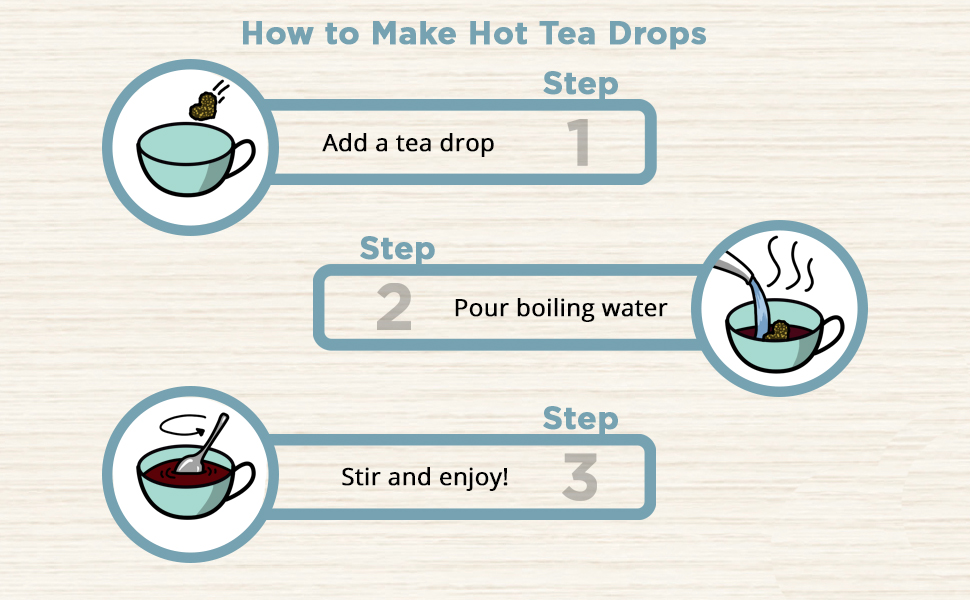 How to Make Hot Tea Drops

Step
Add a tea drop 1

Step
2 Pour boiling water

Step
Stir and enjoy! 3